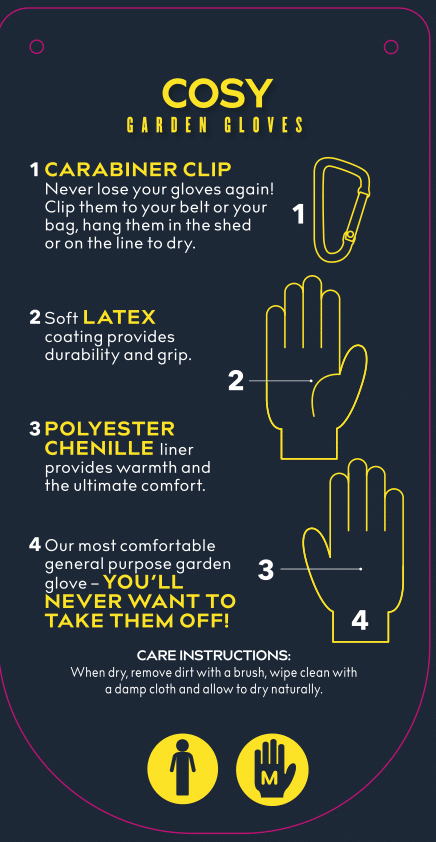 COSY
GARDEN GLOVES

1 CARABINER CLIP
Never lose your gloves again! Clip them to your belt or your bag, hang them in the shed or on the line to dry.

1

2 Soft LATEX coating provides durability and grip.

2

3 POLYESTER CHENILLE liner provides warmth and the ultimate comfort.

4 Our most comfortable general purpose garden glove – YOU'LL NEVER WANT TO TAKE THEM OFF!

3

4

CARE INSTRUCTIONS:
When dry, remove dirt with a brush, wipe clean with a damp cloth and allow to dry naturally.

M