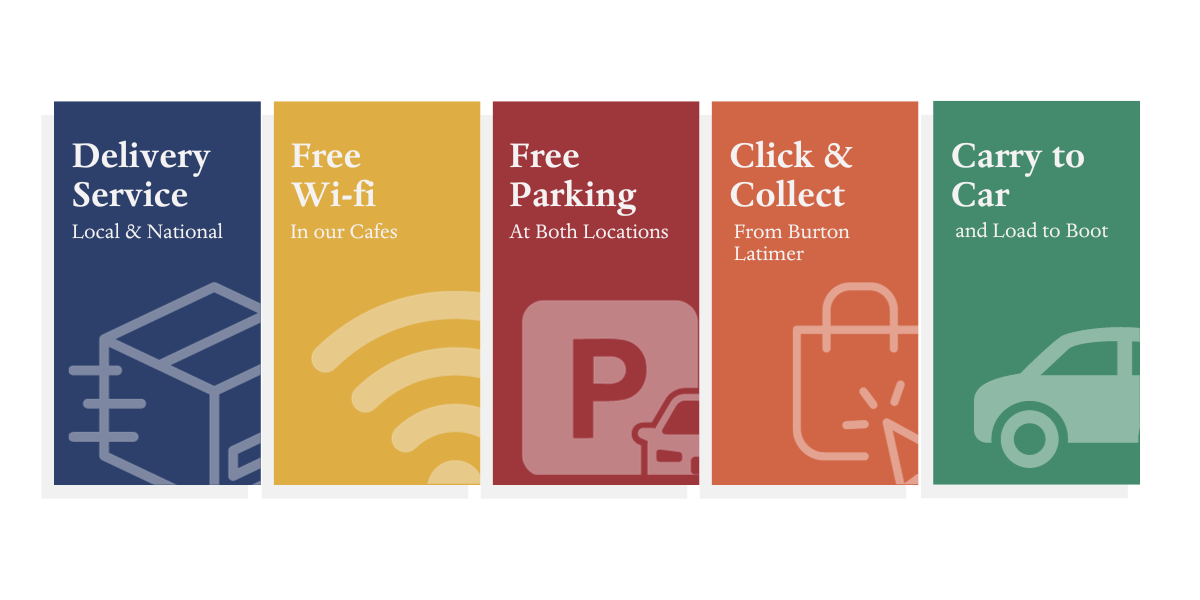 Delivery Service
Local & National

Free Wi-fi
In our Cafes

Free Parking
At Both Locations

P

Click & Collect
From Burton Latimer

Carry to Car
and Load to Boot