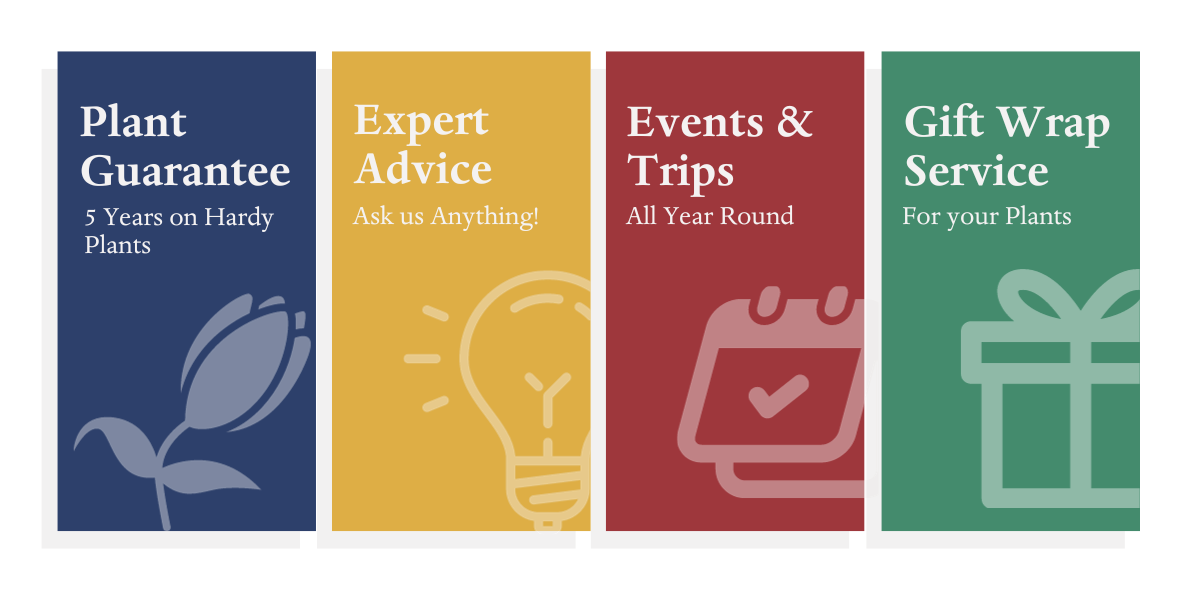 Plant Guarantee
5 Years on Hardy Plants

Expert Advice
Ask us Anything!

Events & Trips
All Year Round

Gift Wrap Service
For your Plants